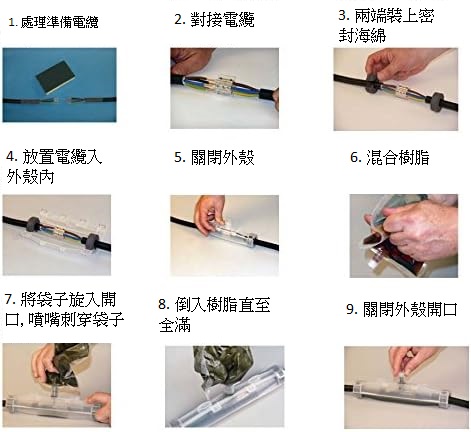 1. 處理準備電纜

2. 對接電纜

3. 兩端裝上密封海綿

4. 放置電纜入外殼內

5. 關閉外殼

6. 混合樹脂

7. 將袋子旋入開口, 噴嘴刺穿袋子

8. 倒入樹脂直至全滿

9. 關閉外殼開口